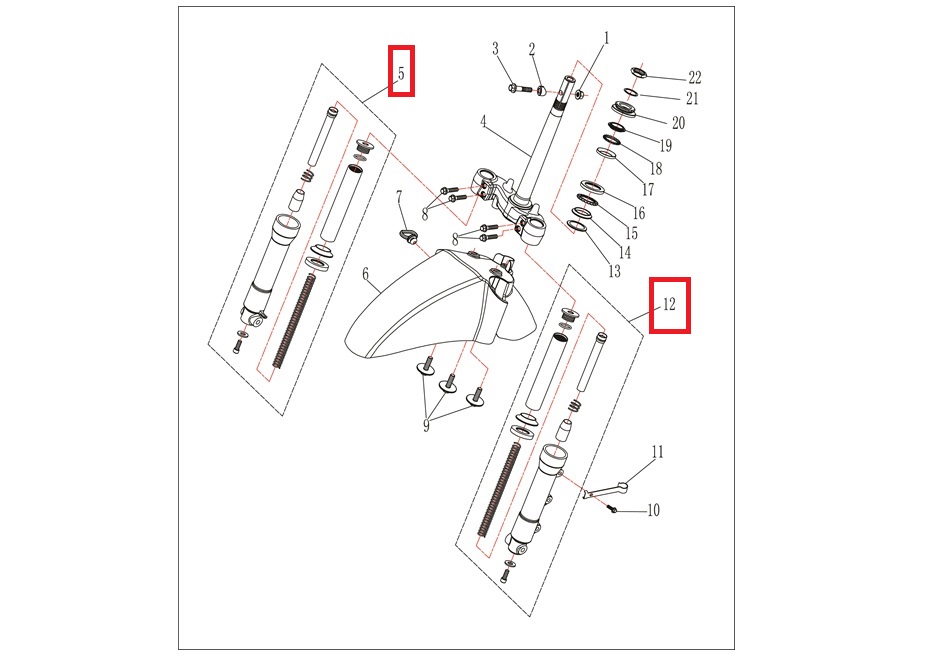 5
3
2
1
22
21
20
19
18
17
16
15
14
13
4
7
8
8
6
12
9
11
10