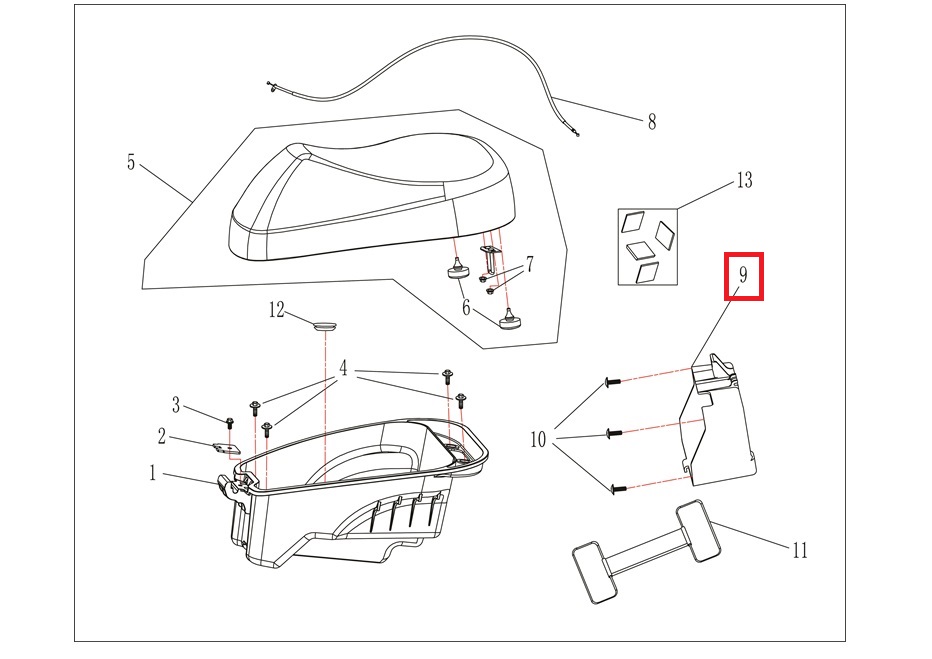 8
5
13
9
7
6
12
4
3
2
1
10
11