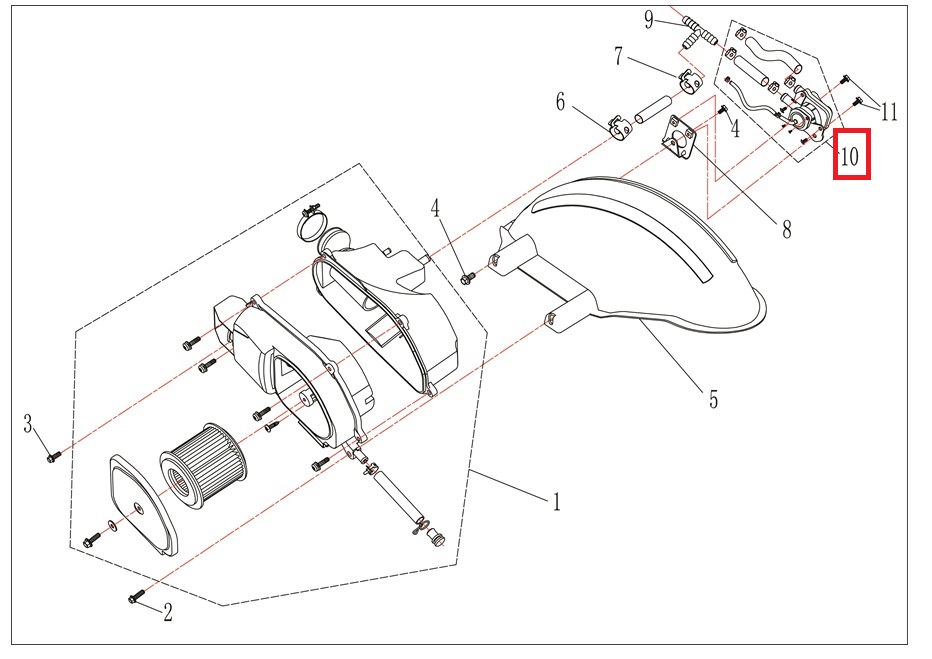 9
7
6
4
11
10
8
4
5
3
1
2