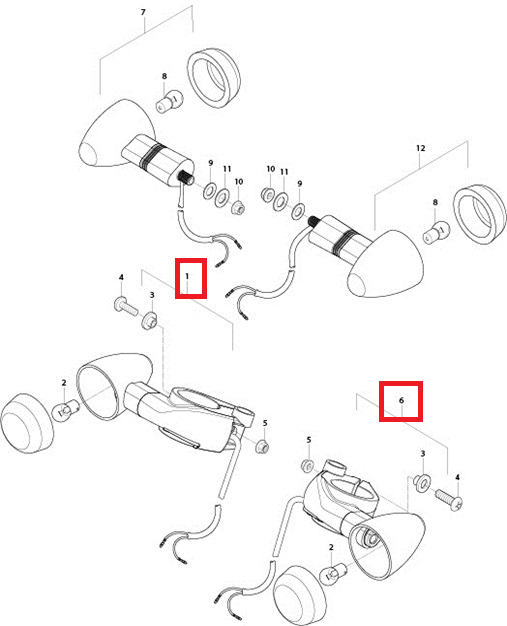 7
8
9
11
10
10
11
9
12
8
1
4
3
2
5
6
5
3
4
2