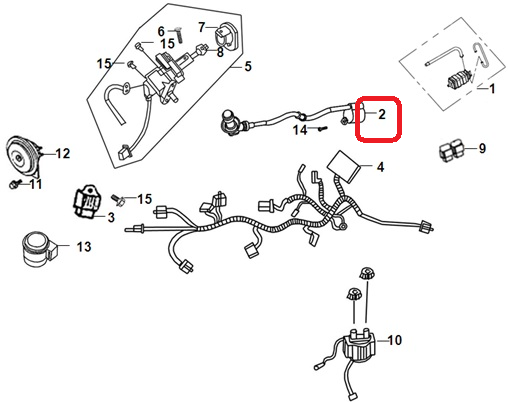 6
7
15
8
15
5
1
2
14
12
9
4
11
15
3
13
10