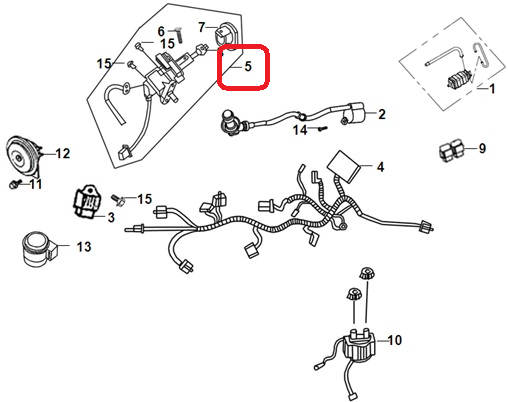 6
7
15
15
5
1
2
14
12
9
4
11
15
3
13
10