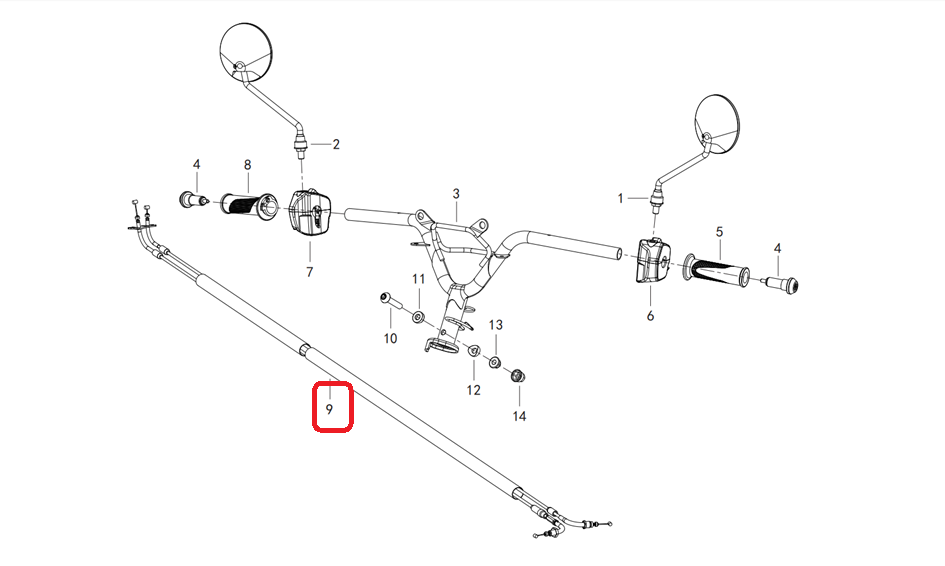 2
4
8
3
1
5
4
7
11
6
10
13
12
9
14