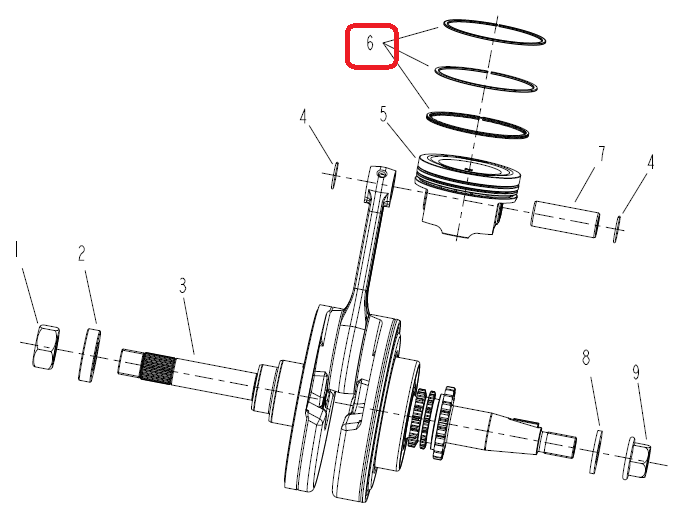 6
4
5
7
4
1
2
3
8
9