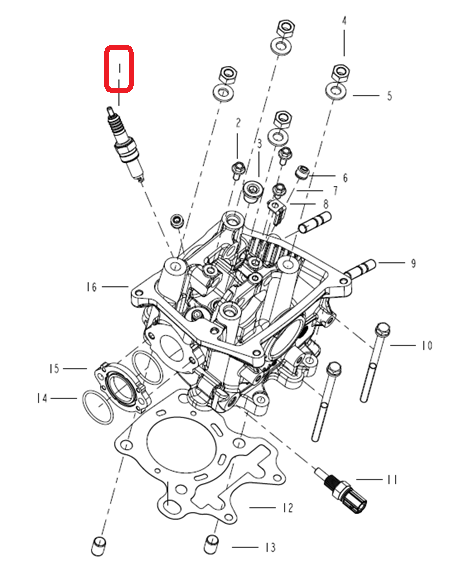 1
4
5
2
3
6
7
8
9
16
10
15
14
11
12
13