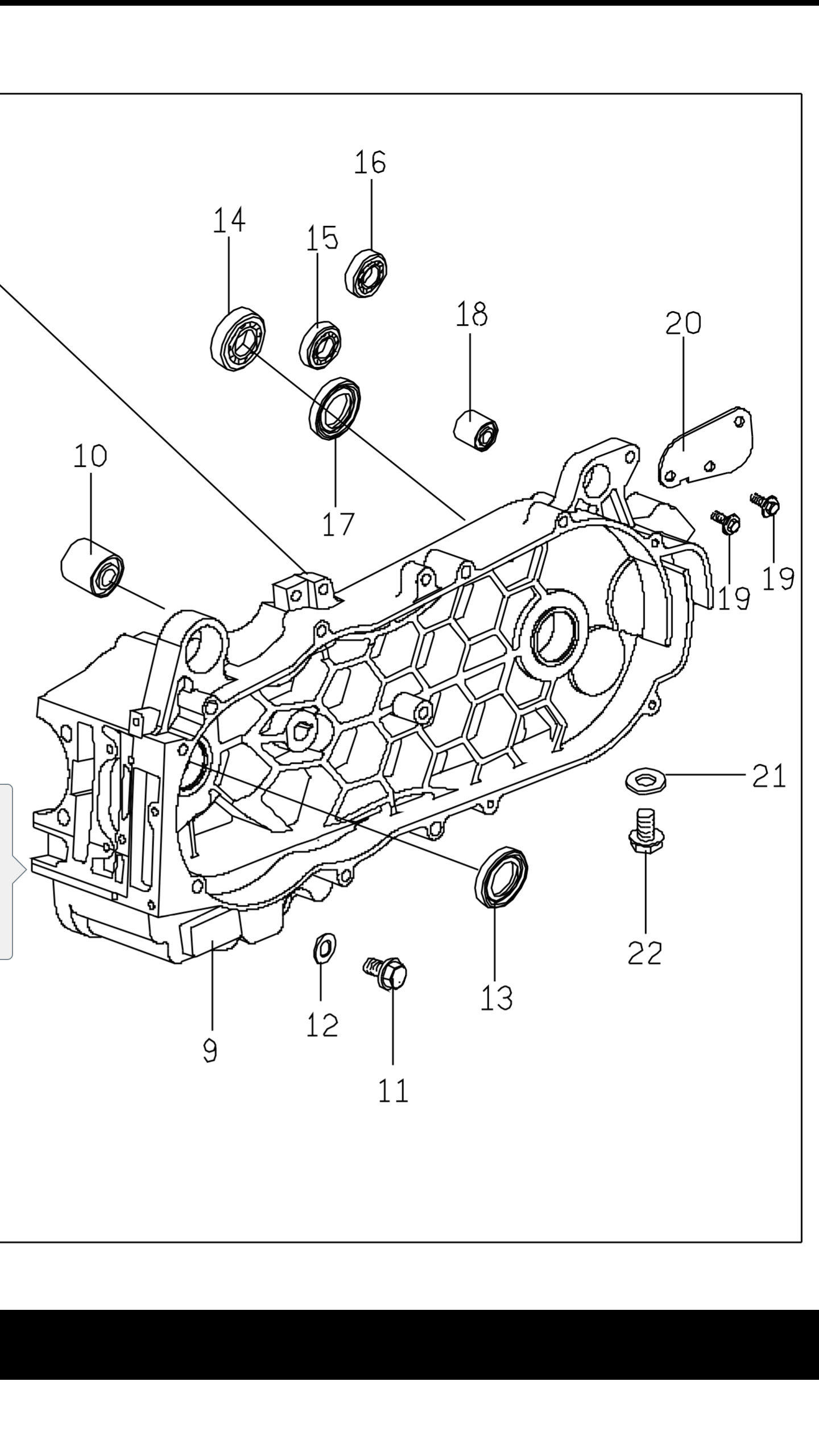 16
14
15
18
20
10
17
19
19
21
22
13
12
9
11