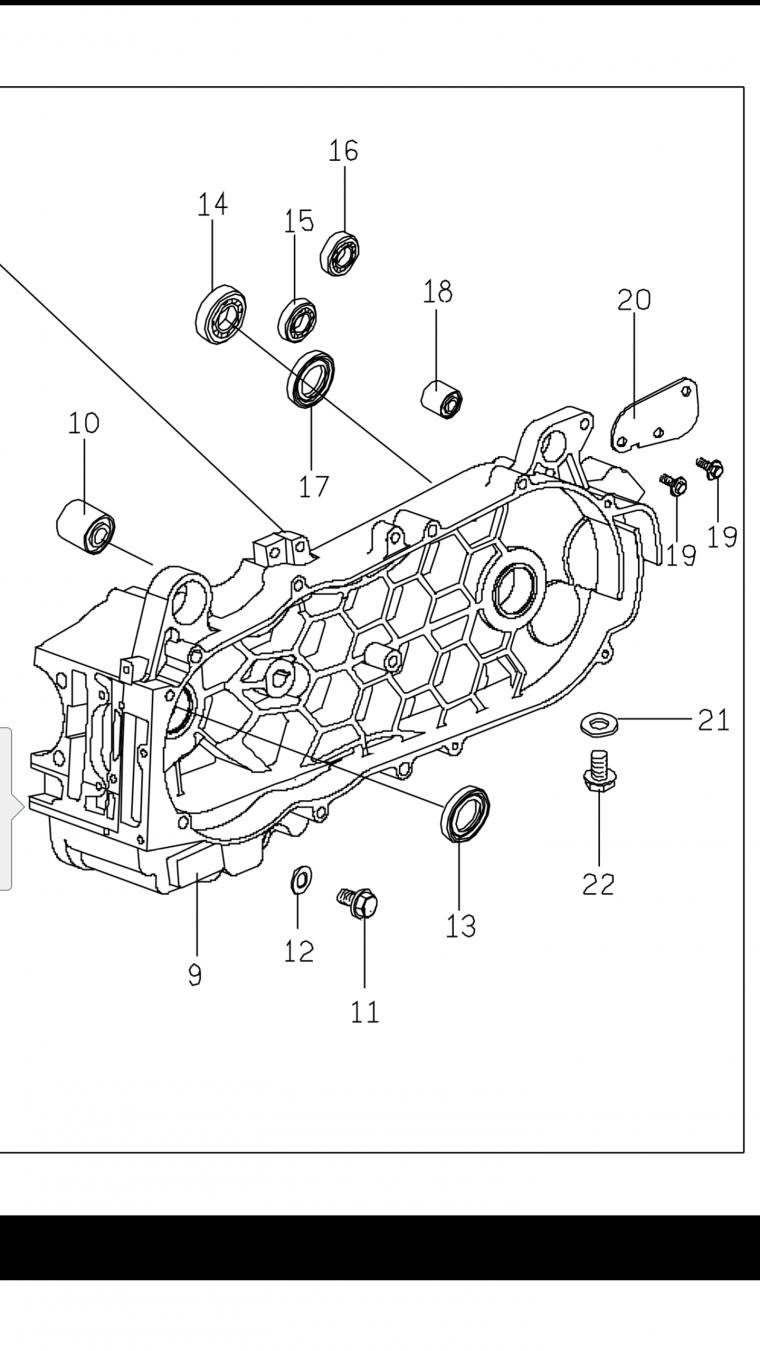 16
14
15
18
20
10
17
19
19
21
22
13
12
9
11