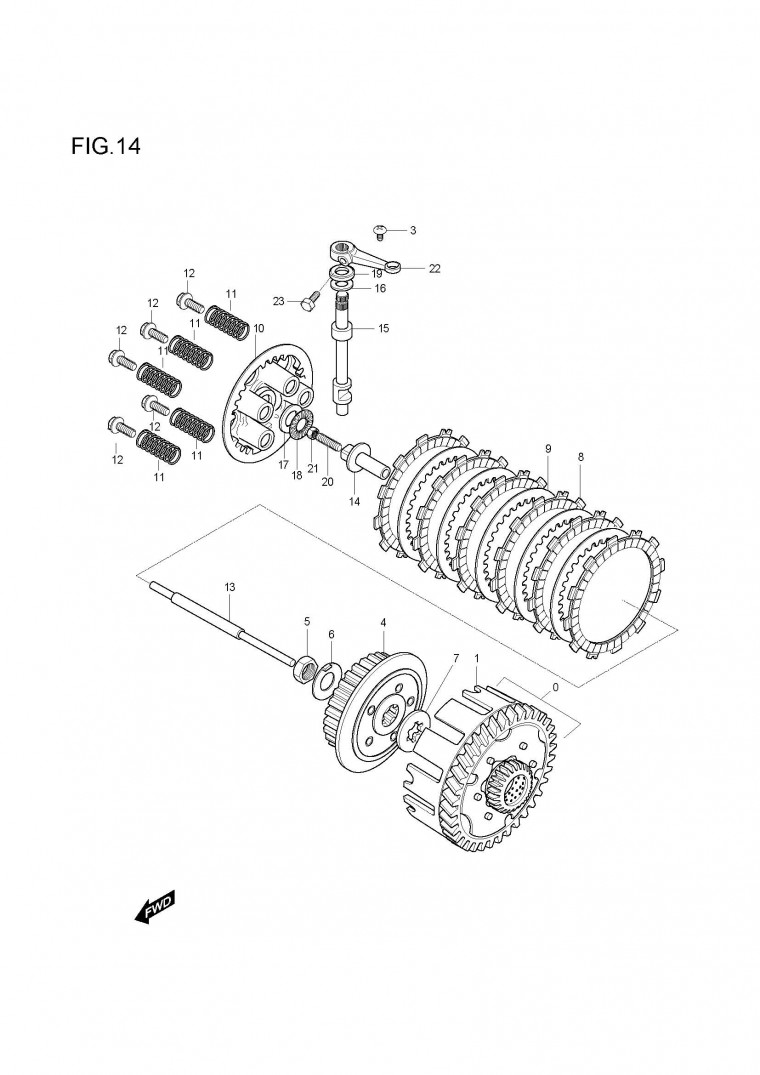 FIG.14

3
22
19
16
23
15
12
11
12
11
10
12
11
12
11
12
11
17
18
21
20
14
9
8
13
5
6
4
7
1
0
FWD