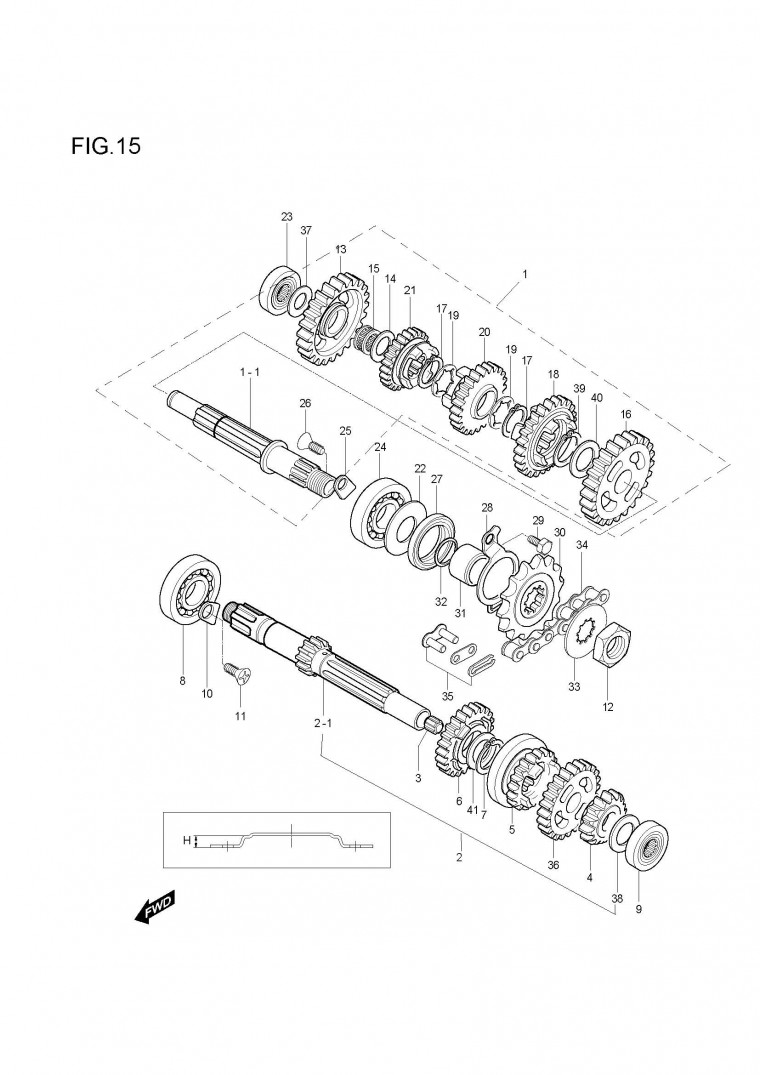 FIG.15

23
37
13
15
14
21
17
19
20
19
17
18
39
40
16
1
1 - 1
26
25
24
22
27
28
29
30
34
32
31
33
12
35
8
10
11
2 - 1
3
6
41
7
5
36
4
38
9
2
H
FWD